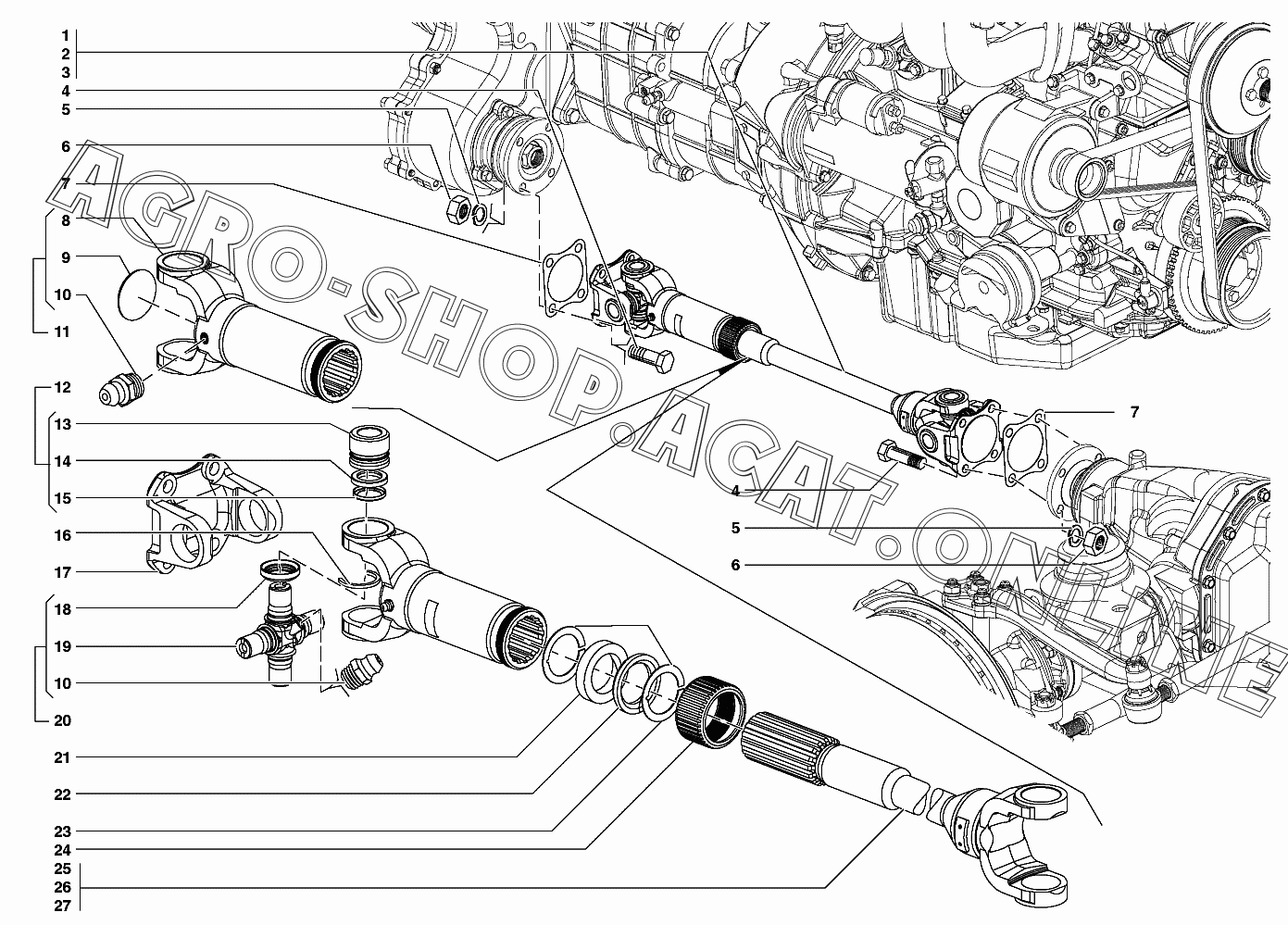 1
2
3
4
5
6
7
8
9
10
11
12
13
14
15
16
17
18
19
10
20
21
22
23
24
25
26
27
7
4
5
6
AGRO-SHOP.ACAT.ONLINE